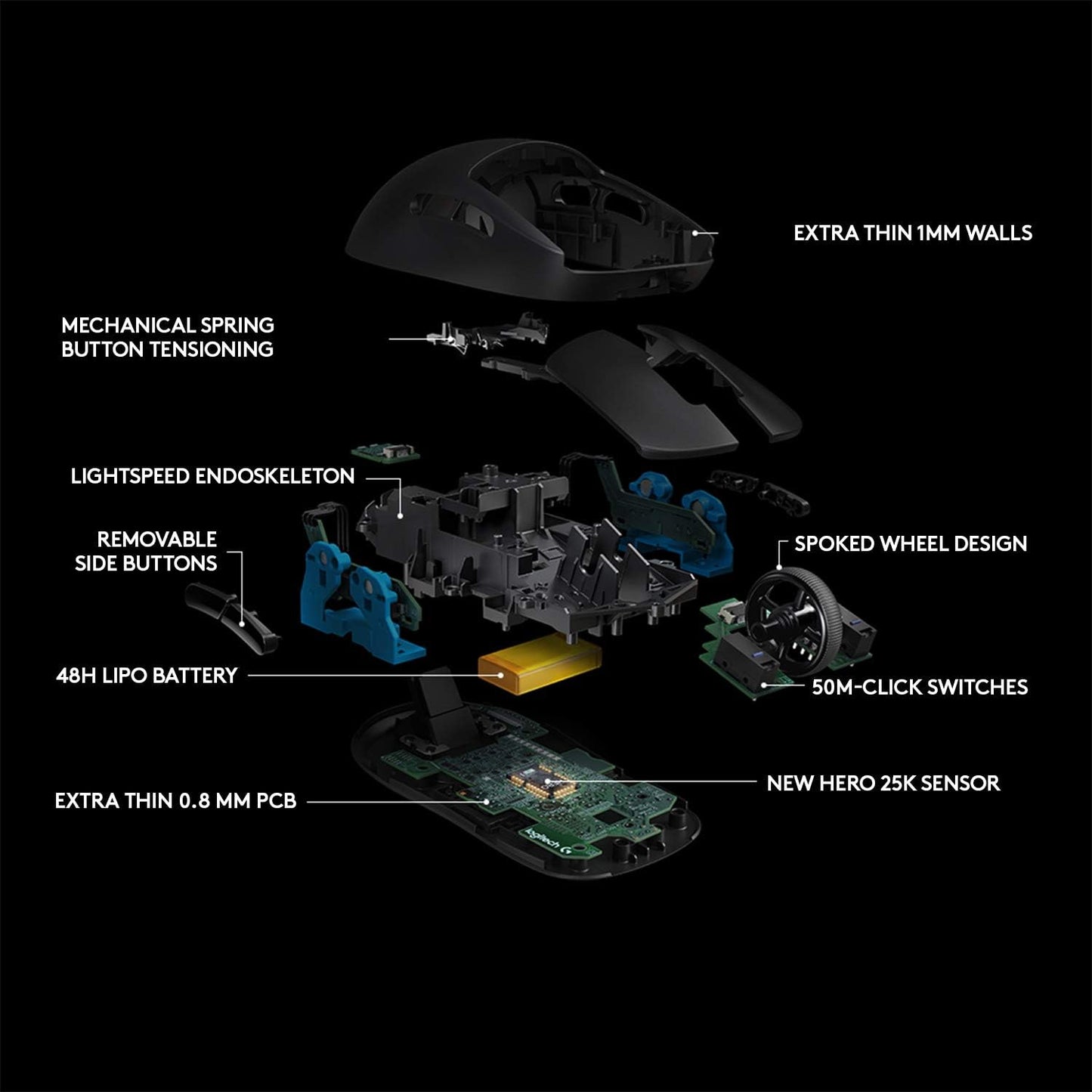 EXTRA THIN 1MM WALLS

MECHANICAL SPRING BUTTON TENSIONING

LIGHTSPEED ENDOSKELETON

REMOVABLE SIDE BUTTONS

SPOKED WHEEL DESIGN

48H LIPO BATTERY

50M-CLICK SWITCHES

NEW HERO 25K SENSOR

EXTRA THIN 0.8 MM PCB

logitech G