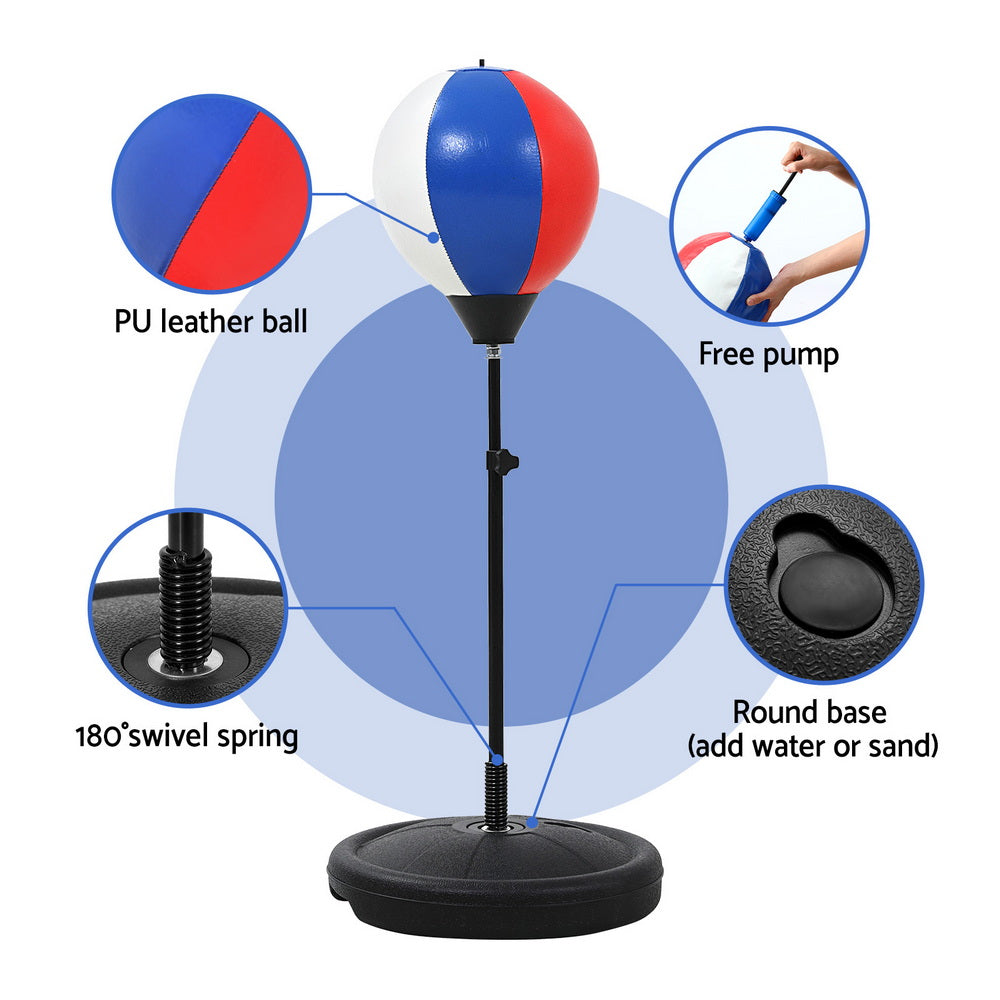 PU leather ball

Free pump

180°swivel spring

Round base
(add water or sand)