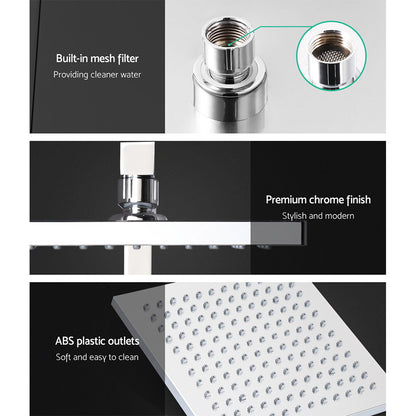 Built-in mesh filter
Providing cleaner water

Premium chrome finish
Stylish and modern

ABS plastic outlets
Soft and easy to clean