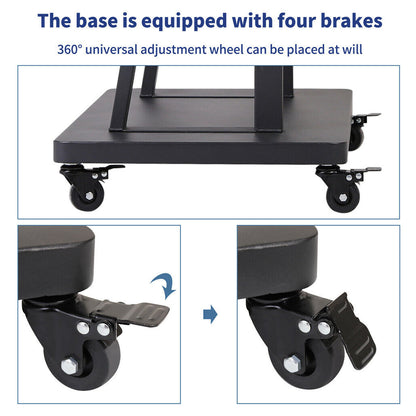 The base is equipped with four brakes

360° universal adjustment wheel can be placed at will