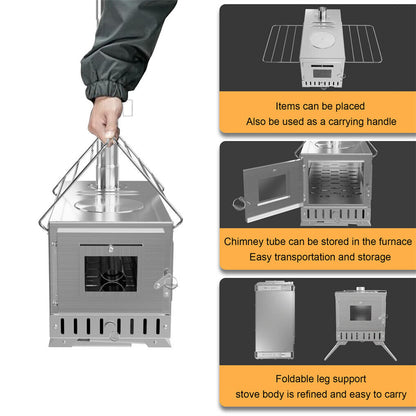 Items can be placed
Also be used as a carrying handle

Chimney tube can be stored in the furnace
Easy transportation and storage

Foldable leg support
stove body is refined and easy to carry