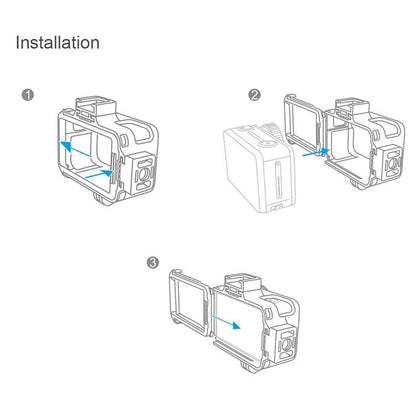 Installation

1

2

3