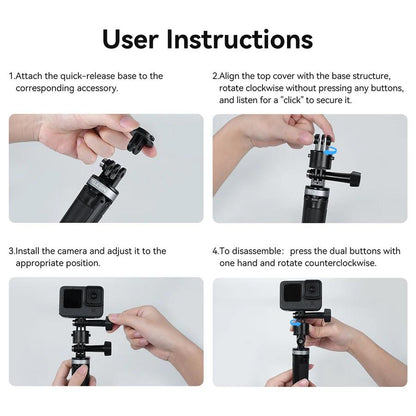 User Instructions

1.Attach the quick-release base to the corresponding accessory.

2.Align the top cover with the base structure, rotate clockwise without pressing any buttons, and listen for a "click" to secure it.

3.Install the camera and adjust it to the appropriate position.

4.To disassemble: press the dual buttons with one hand and rotate counterclockwise.