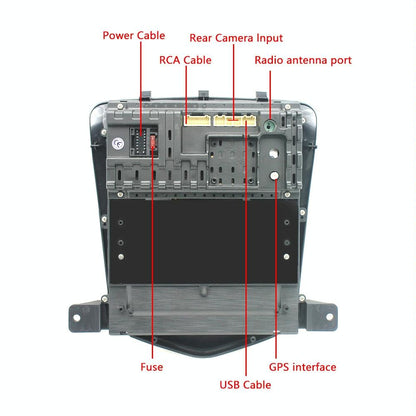 Power Cable
Rear Camera Input
RCA Cable
Radio antenna port
Fuse
GPS interface
USB Cable