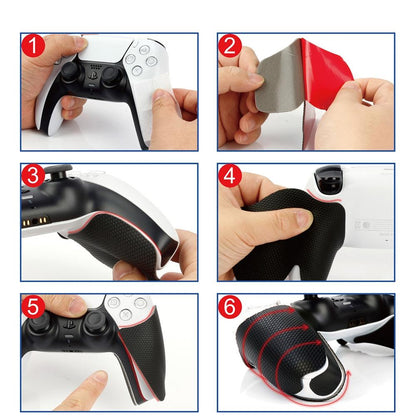 1

2

3

4

5

6