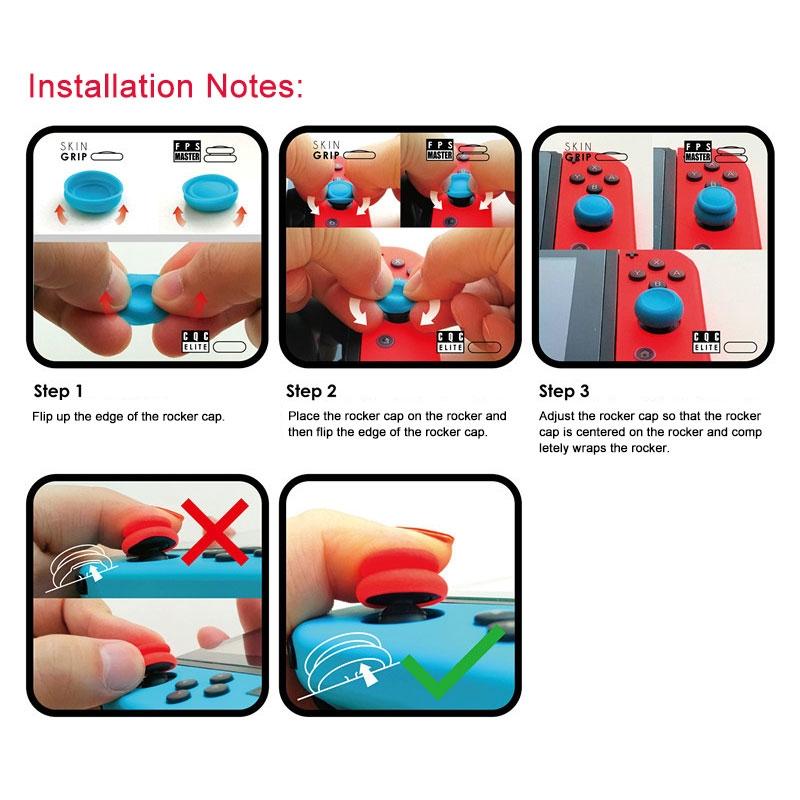 Installation Notes:

SKIN GRIP

FPS MASTER

CQC ELITE

SKIN GRIP

FPS MASTER

CQC ELITE

SKIN GRIP

FPS MASTER

CQC ELITE

Step 1

Flip up the edge of the rocker cap.

Step 2

Place the rocker cap on the rocker and then flip the edge of the rocker cap.

Step 3

Adjust the rocker cap so that the rocker cap is centered on the rocker and comp letely wraps the rocker.