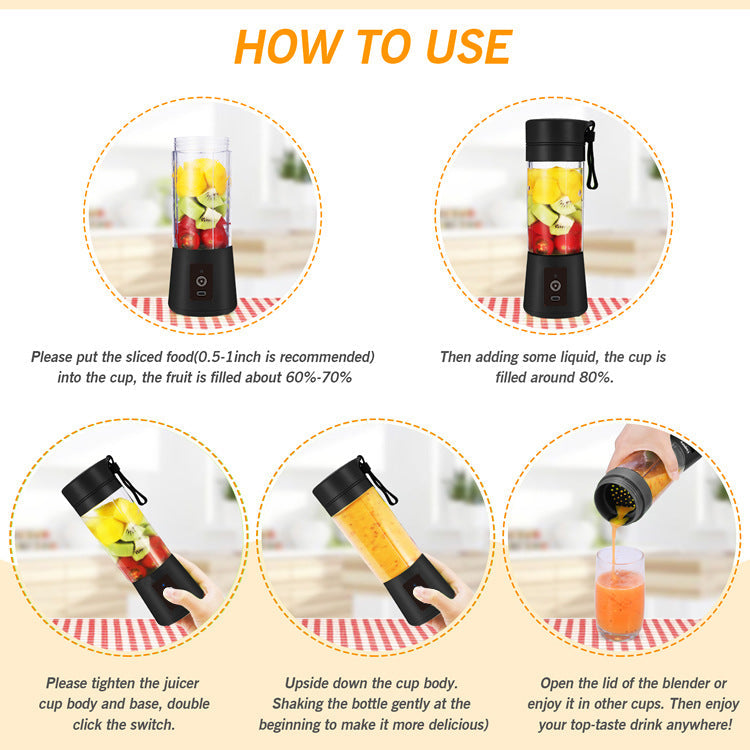 HOW TO USE

Please put the sliced food(0.5-1inch is recommended) into the cup, the fruit is filled about 60%-70%

Then adding some liquid, the cup is filled around 80%.

Please tighten the juicer cup body and base, double click the switch.

Upside down the cup body. Shaking the bottle gently at the beginning to make it more delicious)

Open the lid of the blender or enjoy it in other cups. Then enjoy your top-taste drink anywhere!