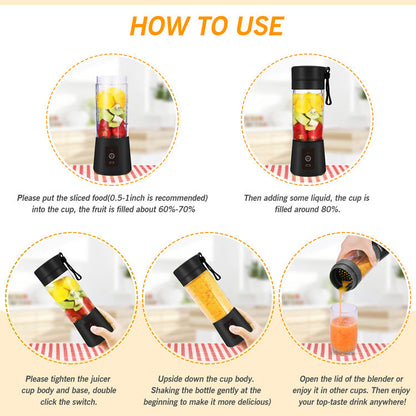 HOW TO USE

Please put the sliced food(0.5-1inch is recommended) into the cup, the fruit is filled about 60%-70%

Then adding some liquid, the cup is filled around 80%.

Please tighten the juicer cup body and base, double click the switch.

Upside down the cup body. Shaking the bottle gently at the beginning to make it more delicious)

Open the lid of the blender or enjoy it in other cups. Then enjoy your top-taste drink anywhere!