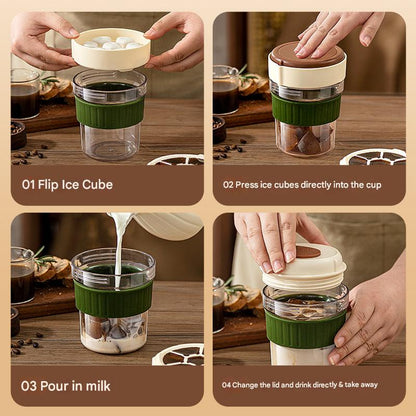 01 Flip Ice Cube

02 Press ice cubes directly into the cup

03 Pour in milk

04 Change the lid and drink directly & take away