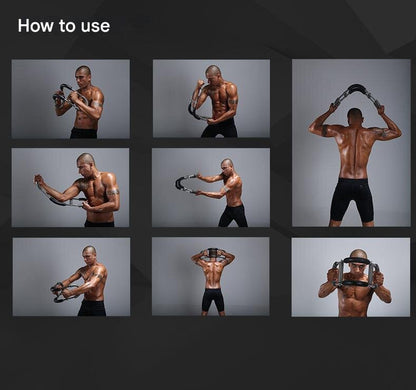 How to use