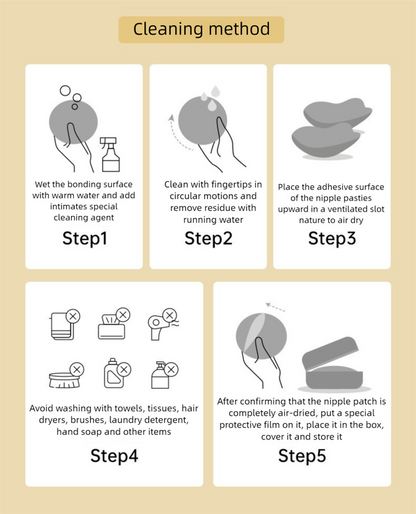 Cleaning method

Wet the bonding surface with warm water and add intimates special cleaning agent

Step1

Clean with fingertips in circular motions and remove residue with running water

Step2

Place the adhesive surface of the nipple pasties upward in a ventilated slot nature to air dry

Step3

Avoid washing with towels, tissues, hair dryers, brushes, laundry detergent, hand soap and other items

Step4

After confirming that the nipple patch is completely air-dried, put a special protective film on it, place it in the box, cover it and store it

Step5