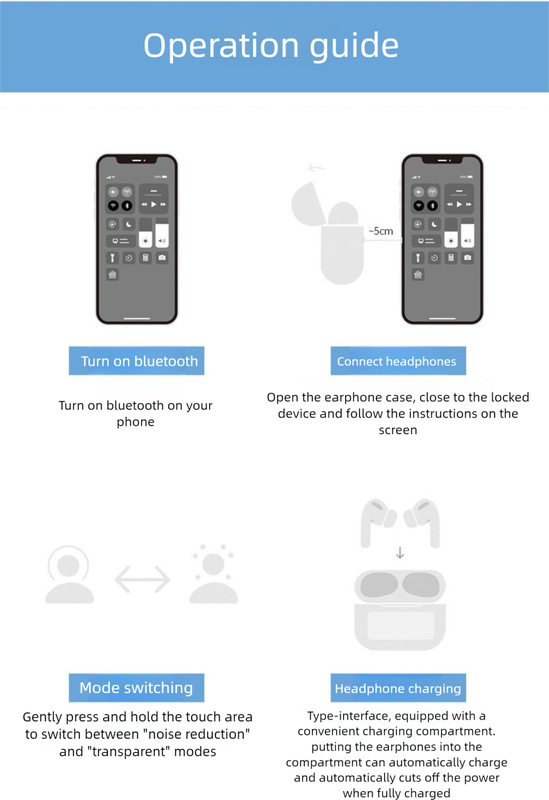 Operation guide

~5cm

Turn on bluetooth

Turn on bluetooth on your phone

Connect headphones

Open the earphone case, close to the locked device and follow the instructions on the screen

Mode switching

Gently press and hold the touch area to switch between "noise reduction" and "transparent" modes

Headphone charging

Type-interface, equipped with a convenient charging compartment. putting the earphones into the compartment can automatically charge and automatically cuts off the power when fully charged