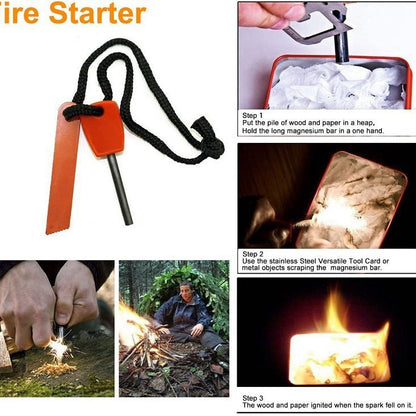 ire Starter

Step 1
Put the pile of wood and paper in a heap,
Hold the long magnesium bar in a one hand.

Step 2
Use the stainless Steel Versatile Tool Card or metal objects scraping the magnesium bar.

Step 3
The wood and paper ignited when the spark fell on it.