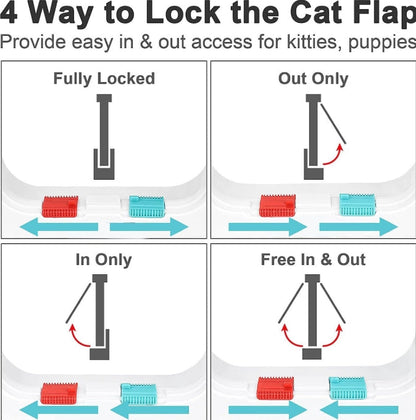 4 Way to Lock the Cat Flap
Provide easy in & out access for kitties, puppies

Fully Locked

Out Only

In Only

Free In & Out