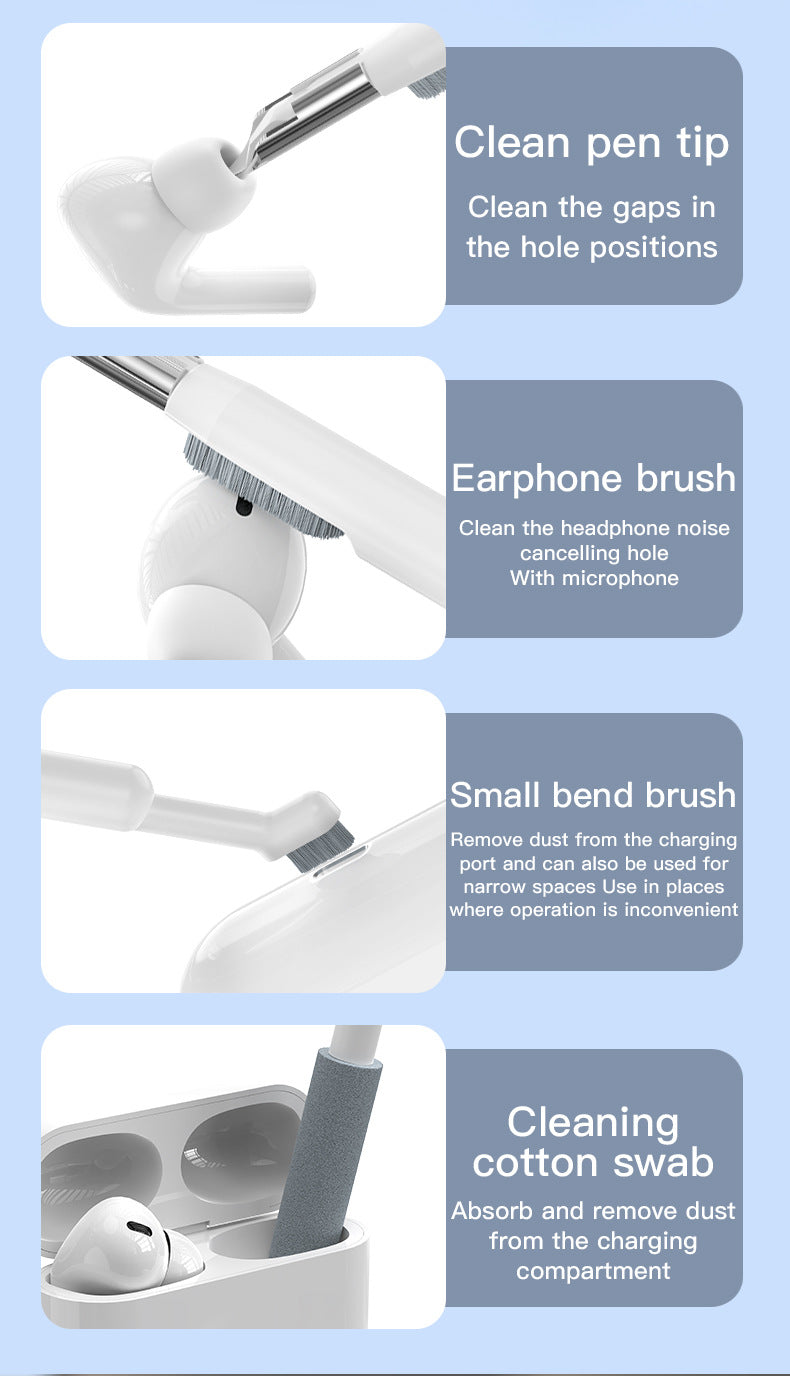 Clean pen tip

Clean the gaps in the hole positions

Earphone brush

Clean the headphone noise cancelling hole
With microphone

Small bend brush

Remove dust from the charging port and can also be used for narrow spaces Use in places where operation is inconvenient

Cleaning cotton swab

Absorb and remove dust from the charging compartment