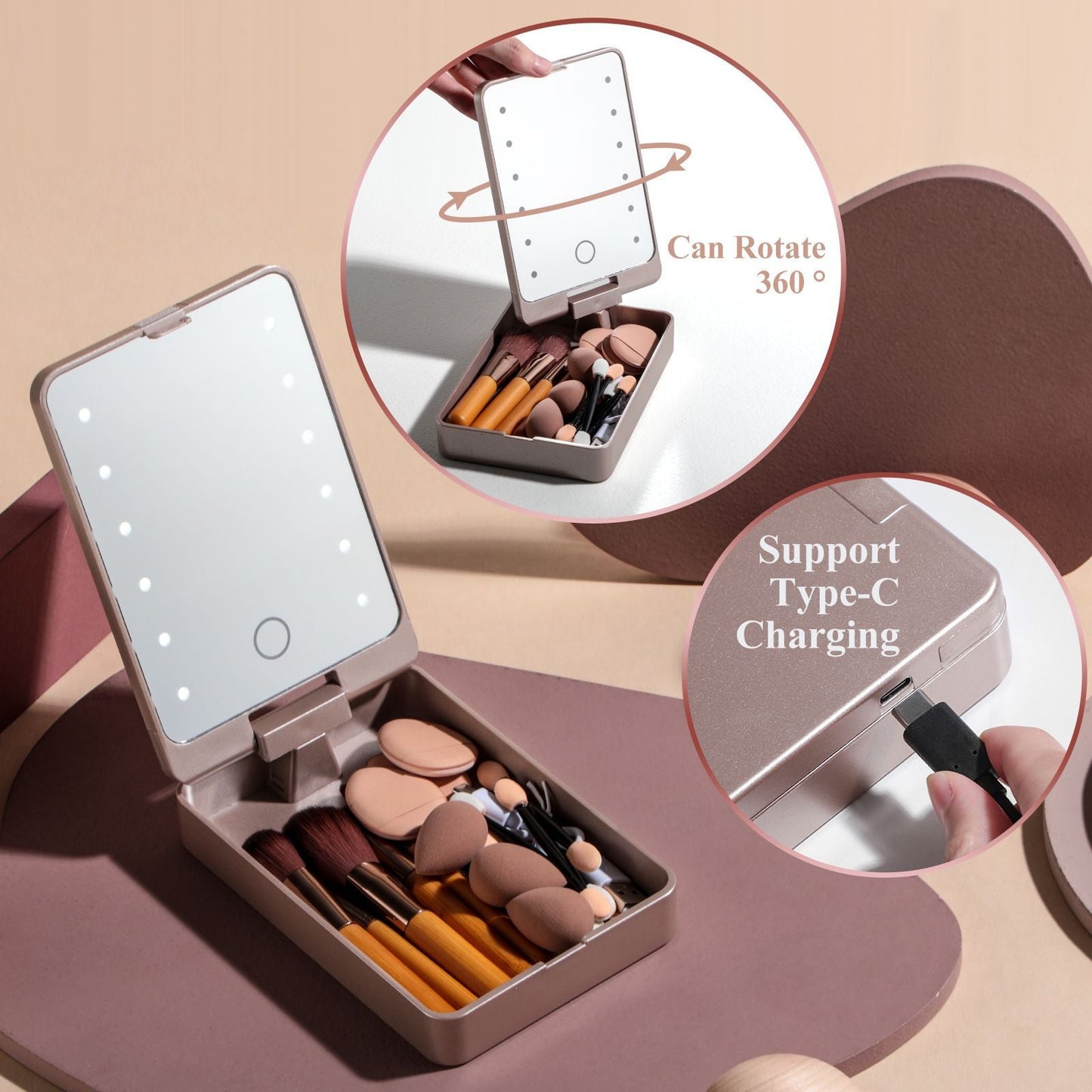 Can Rotate 360 °

Support Type-C Charging