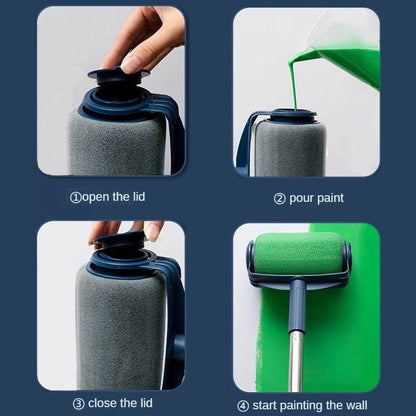 ①open the lid

② pour paint

③ close the lid

④ start painting the wall