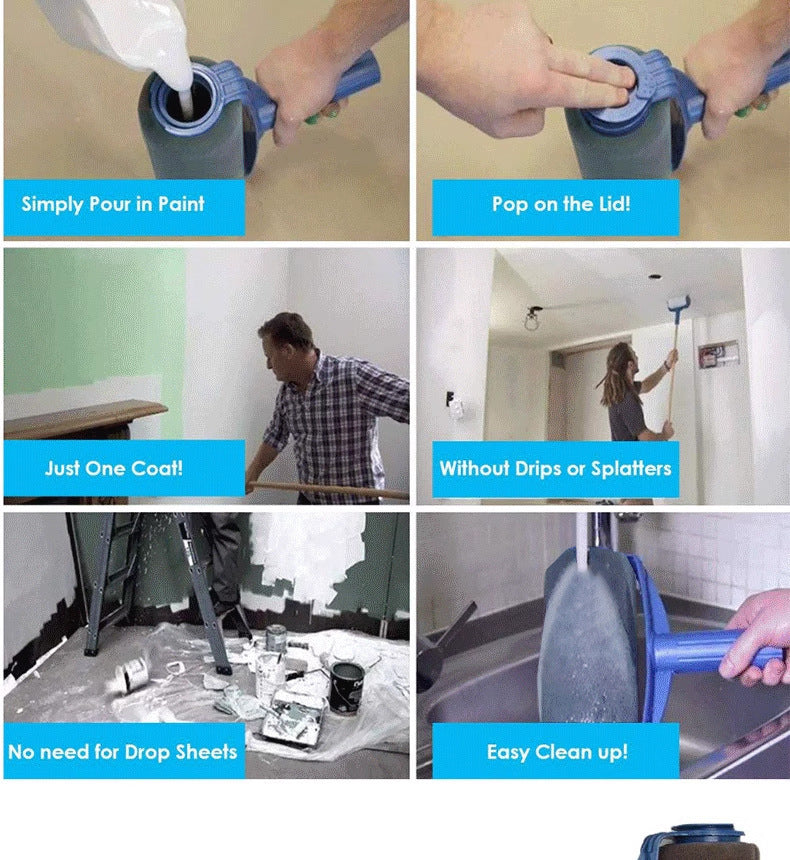 Simply Pour in Paint

Pop on the Lid!

Just One Coat!

Without Drips or Splatters

No need for Drop Sheets

Easy Clean up!