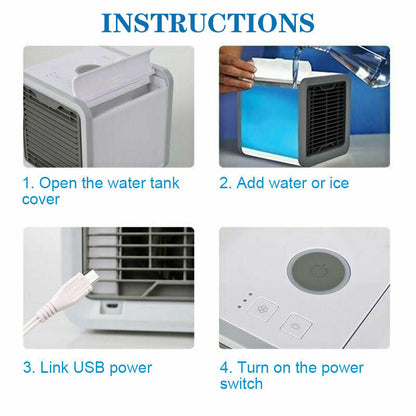 INSTRUCTIONS

1. Open the water tank cover

2. Add water or ice

3. Link USB power

4. Turn on the power switch