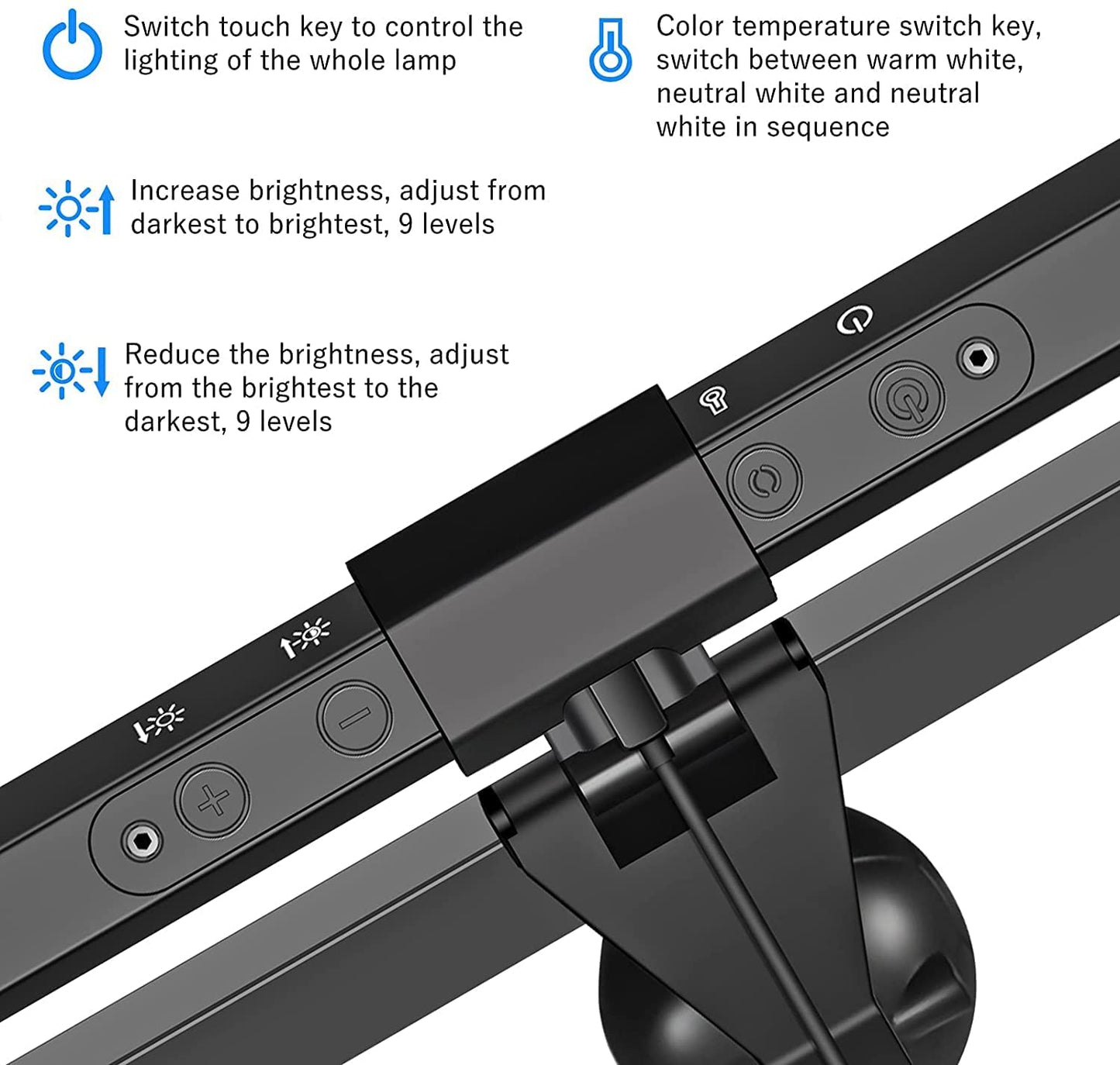 Switch touch key to control the lighting of the whole lamp

Color temperature switch key, switch between warm white, neutral white and neutral white in sequence

Increase brightness, adjust from darkest to brightest, 9 levels

Reduce the brightness, adjust from the brightest to the darkest, 9 levels