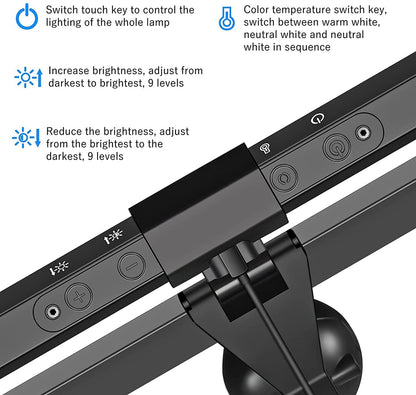 Switch touch key to control the lighting of the whole lamp

Color temperature switch key, switch between warm white, neutral white and neutral white in sequence

Increase brightness, adjust from darkest to brightest, 9 levels

Reduce the brightness, adjust from the brightest to the darkest, 9 levels