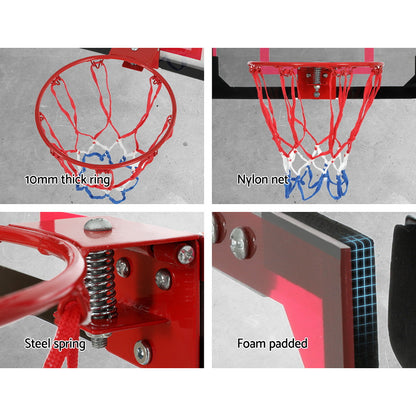 10mm thick ring

Nylon net

Steel spring

Foam padded