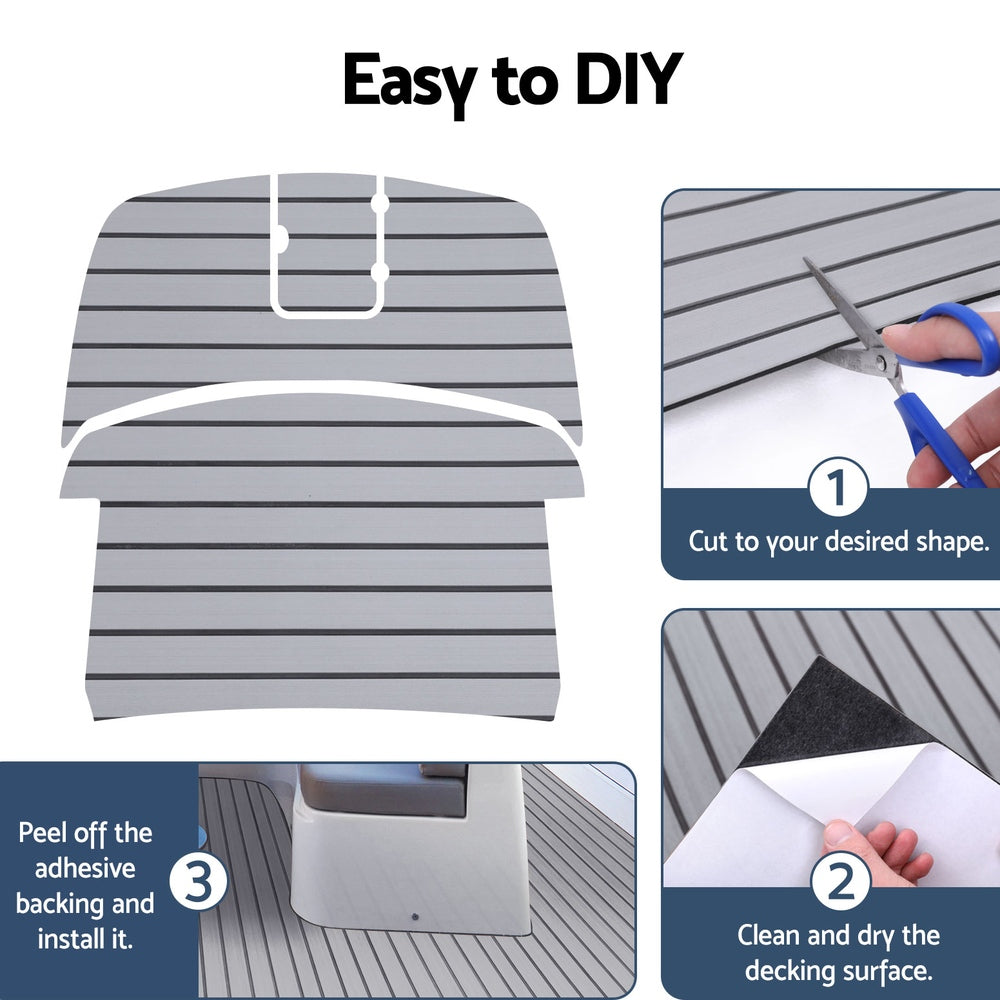 Easy to DIY

1
Cut to your desired shape.

2
Clean and dry the decking surface.

Peel off the adhesive backing and install it.
3