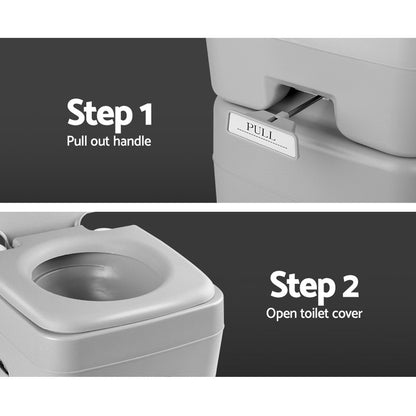 Step 1
Pull out handle

PULL

Step 2
Open toilet cover