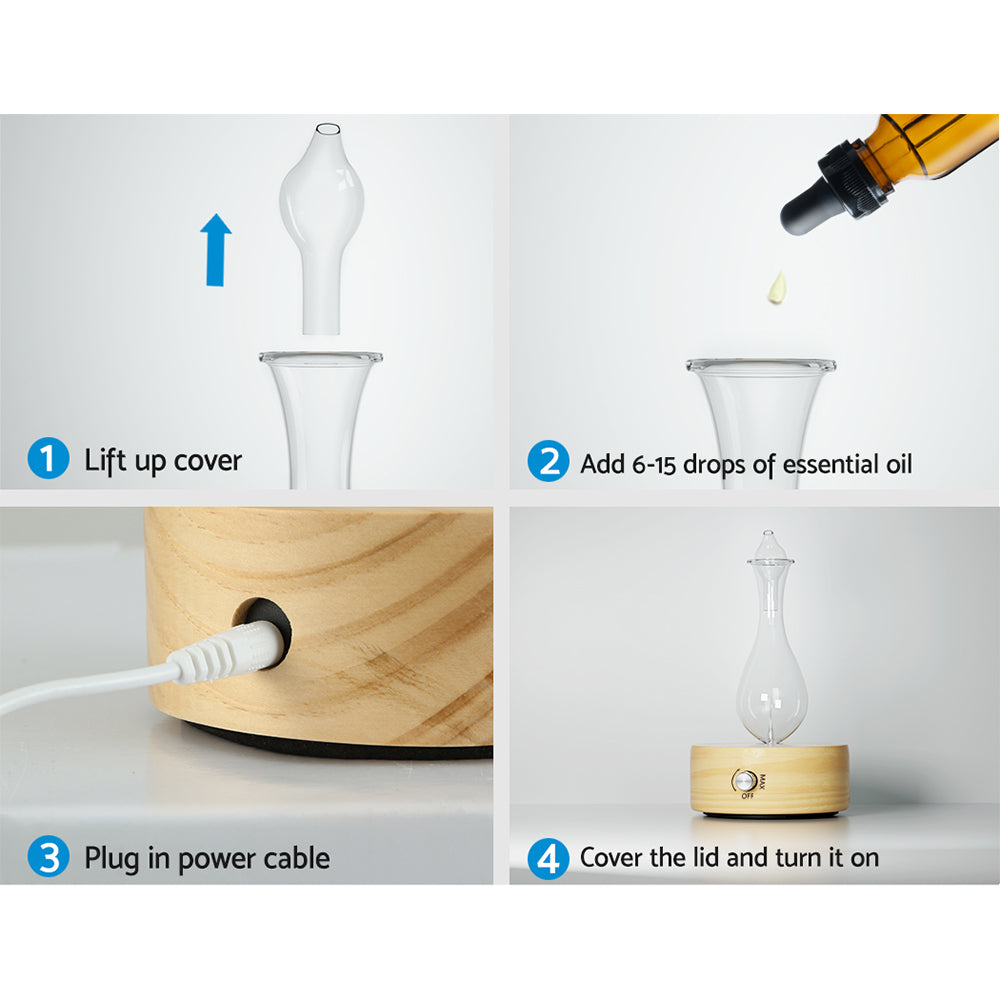 1 Lift up cover

2 Add 6-15 drops of essential oil

3 Plug in power cable

MAX
OFF

4 Cover the lid and turn it on