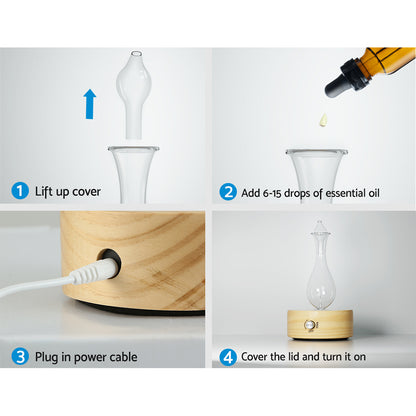 1 Lift up cover

2 Add 6-15 drops of essential oil

3 Plug in power cable

4 Cover the lid and turn it on