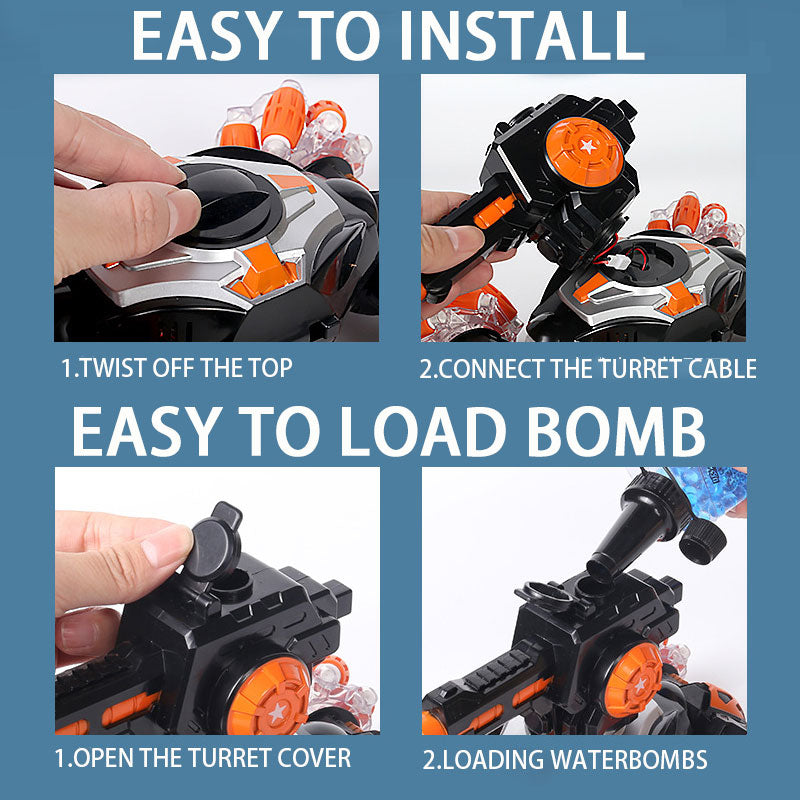 EASY TO INSTALL

1.TWIST OFF THE TOP

2.CONNECT THE TURRET CABLE

EASY TO LOAD BOMB

1.OPEN THE TURRET COVER

2.LOADING WATERBOMBS