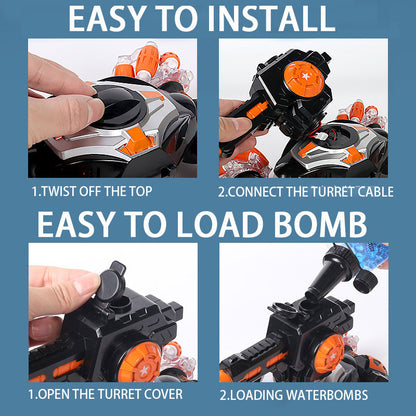 EASY TO INSTALL

1.TWIST OFF THE TOP

2.CONNECT THE TURRET CABLE

EASY TO LOAD BOMB

1.OPEN THE TURRET COVER

2.LOADING WATERBOMBS