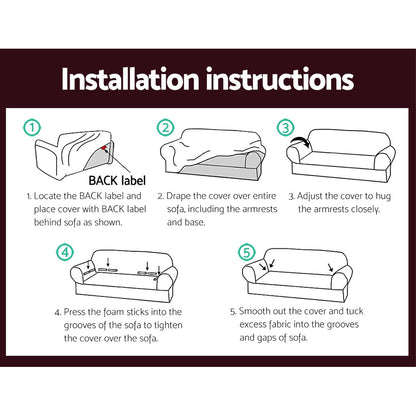 Installation instructions

1

BACK label

1. Locate the BACK label and place cover with BACK label behind sofa as shown.

2

2. Drape the cover over entire sofa, including the armrests and base.

3

3. Adjust the cover to hug the armrests closely.

4

4. Press the foam sticks into the grooves of the sofa to tighten the cover over the sofa.

5

5. Smooth out the cover and tuck excess fabric into the grooves and gaps of sofa.