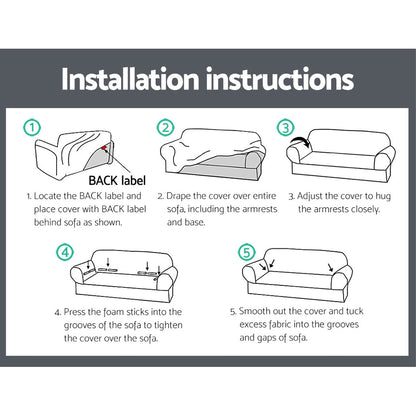 Installation instructions

1

BACK label

1. Locate the BACK label and place cover with BACK label behind sofa as shown.

2

2. Drape the cover over entire sofa, including the armrests and base.

3

3. Adjust the cover to hug the armrests closely.

4

4. Press the foam sticks into the grooves of the sofa to tighten the cover over the sofa.

5

5. Smooth out the cover and tuck excess fabric into the grooves and gaps of sofa.