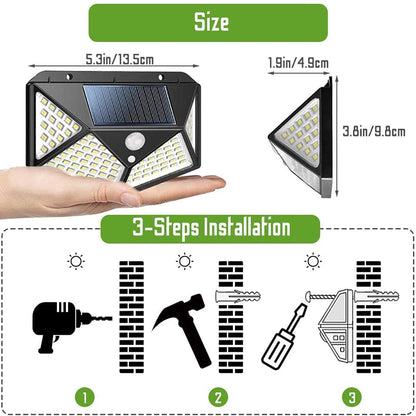 Size

5.3in/13.5cm

1.9in/4.9cm

3.8in/9.8cm

3-Steps Installation

1

2

3