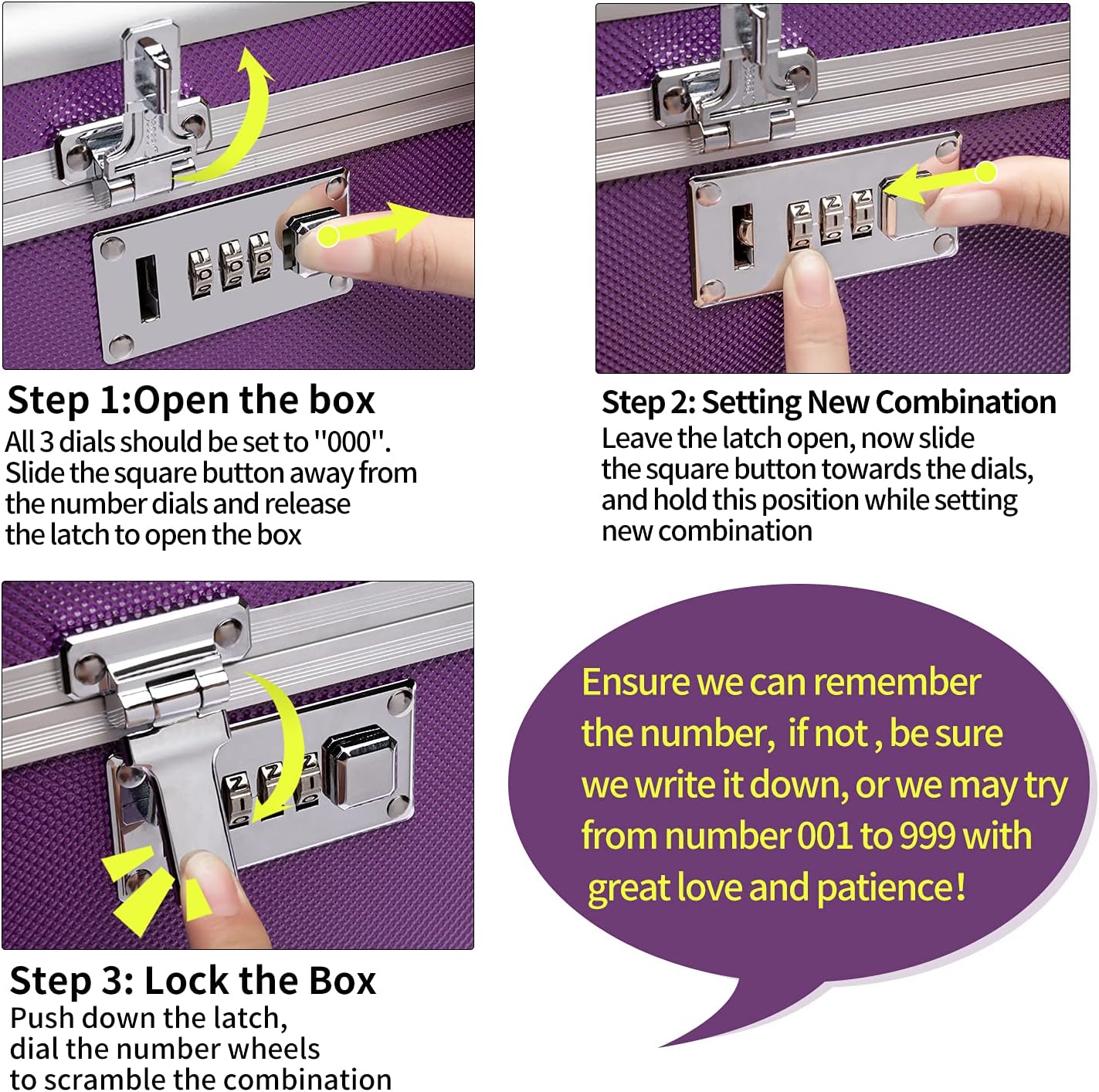 Step 1:Open the box
All 3 dials should be set to "000". Slide the square button away from the number dials and release the latch to open the box

Step 2: Setting New Combination
Leave the latch open, now slide the square button towards the dials, and hold this position while setting new combination

Step 3: Lock the Box
Push down the latch, dial the number wheels to scramble the combination

Ensure we can remember the number, if not , be sure we write it down, or we may try from number 001 to 999 with great love and patience!