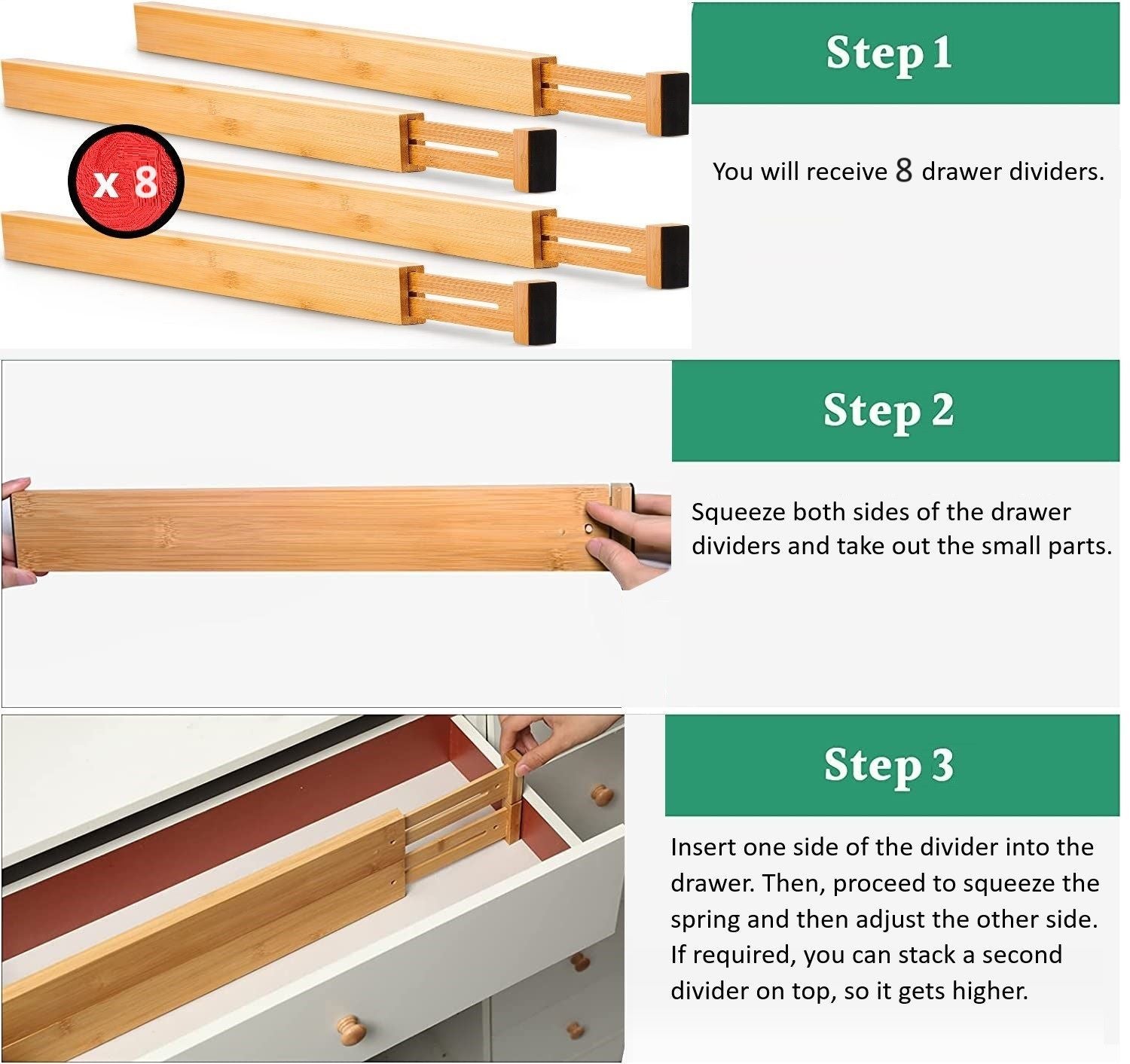 x 8

Step 1

You will receive 8 drawer dividers.

Step 2

Squeeze both sides of the drawer dividers and take out the small parts.

Step 3

Insert one side of the divider into the drawer. Then, proceed to squeeze the spring and then adjust the other side. If required, you can stack a second divider on top, so it gets higher.