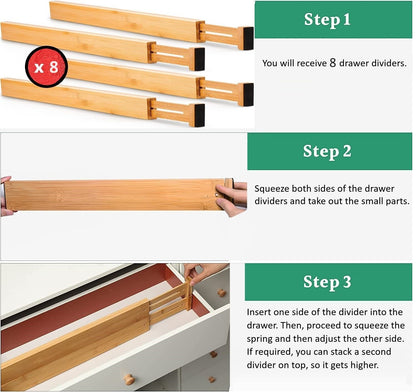 x 8

Step 1

You will receive 8 drawer dividers.

Step 2

Squeeze both sides of the drawer dividers and take out the small parts.

Step 3

Insert one side of the divider into the drawer. Then, proceed to squeeze the spring and then adjust the other side. If required, you can stack a second divider on top, so it gets higher.