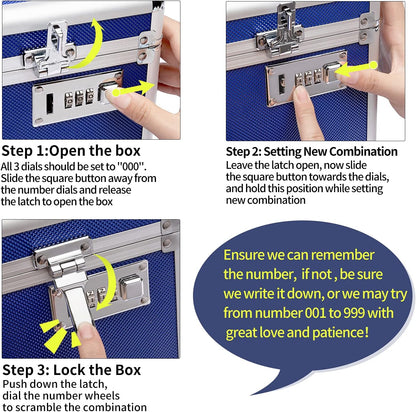 Step 1:Open the box
All 3 dials should be set to "000". Slide the square button away from the number dials and release the latch to open the box

Step 2: Setting New Combination
Leave the latch open, now slide the square button towards the dials, and hold this position while setting new combination

Step 3: Lock the Box
Push down the latch, dial the number wheels to scramble the combination

Ensure we can remember the number, if not , be sure we write it down, or we may try from number 001 to 999 with great love and patience!