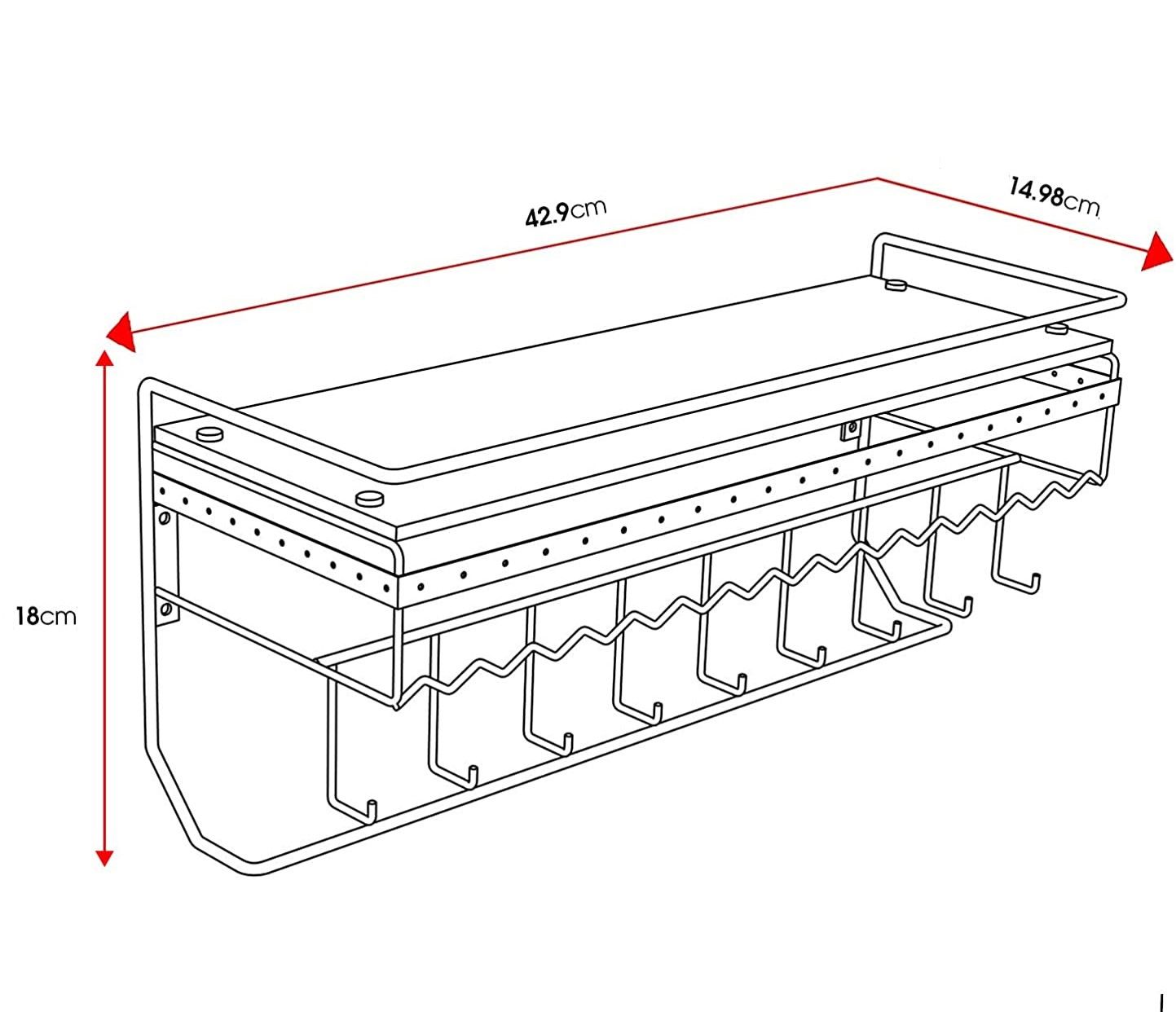 42.9cm

14.98cm

18cm