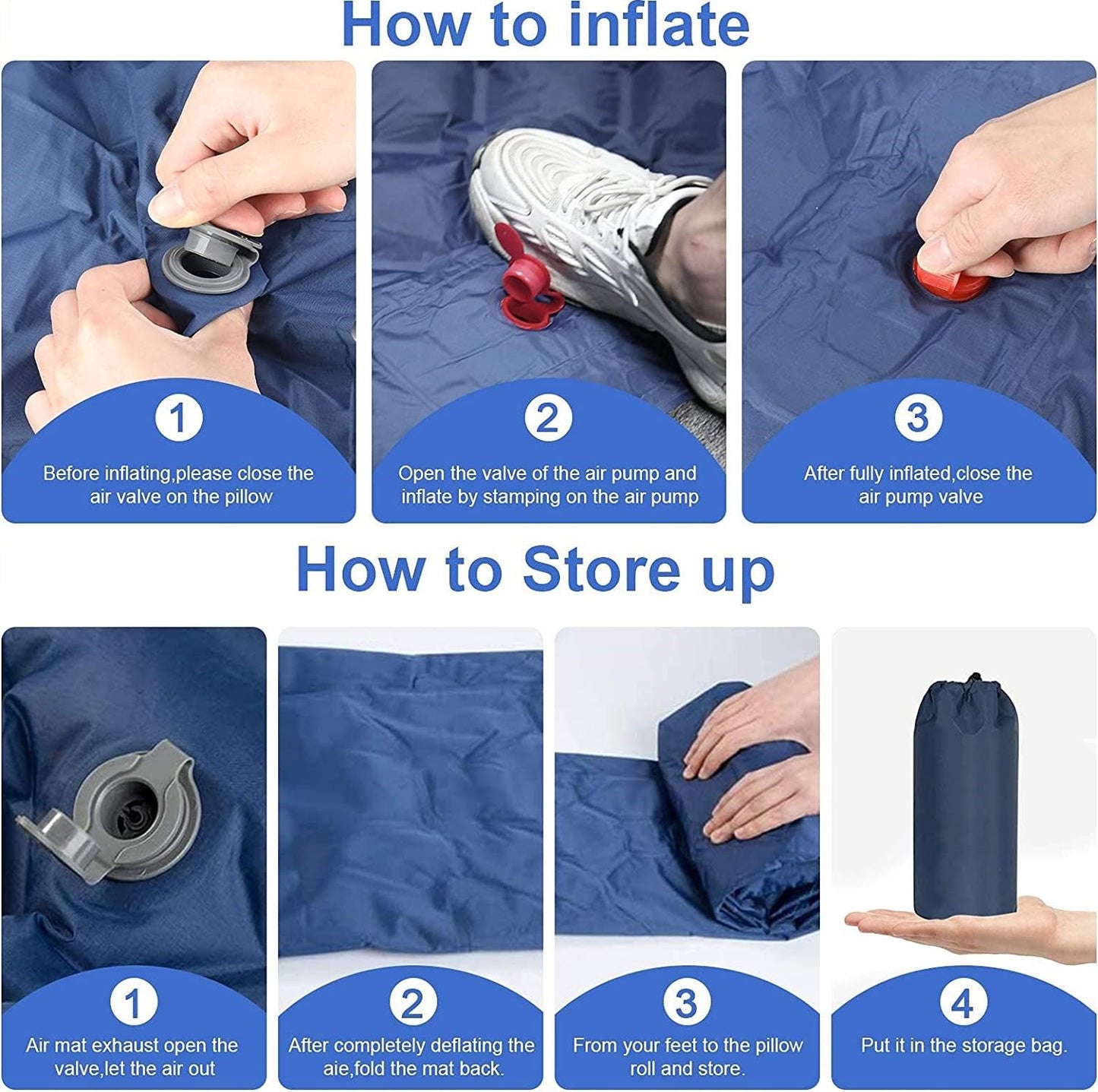 How to inflate

1
Before inflating,please close the air valve on the pillow

2
Open the valve of the air pump and inflate by stamping on the air pump

3
After fully inflated,close the air pump valve

How to Store up

1
Air mat exhaust open the valve,let the air out

2
After completely deflating the aie,fold the mat back.

3
From your feet to the pillow roll and store.

4
Put it in the storage bag.