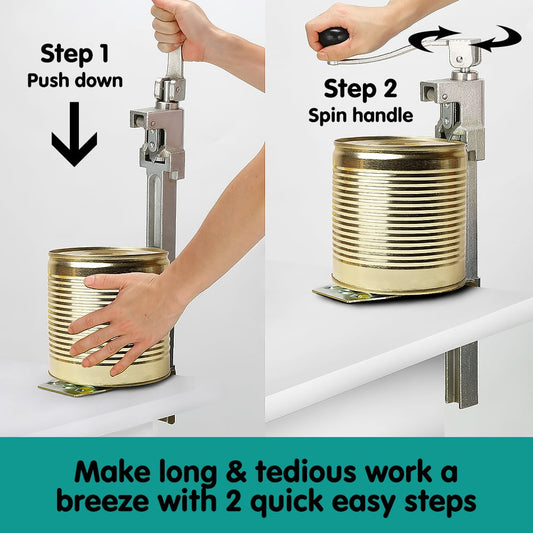 Step 1
Push down

Step 2
Spin handle

Make long & tedious work a breeze with 2 quick easy steps