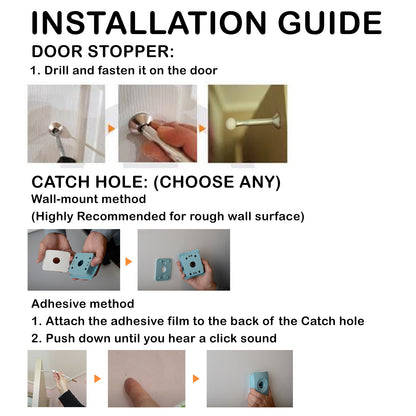 INSTALLATION GUIDE

DOOR STOPPER:

1. Drill and fasten it on the door

CATCH HOLE: (CHOOSE ANY)

Wall-mount method

(Highly Recommended for rough wall surface)

Adhesive method

1. Attach the adhesive film to the back of the Catch hole

2. Push down until you hear a click sound