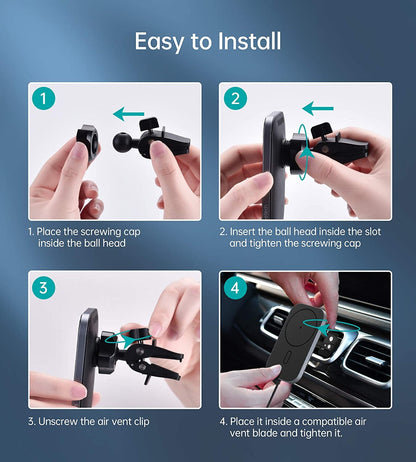 Easy to Install

1

1. Place the screwing cap inside the ball head

2

2. Insert the ball head inside the slot and tighten the screwing cap

3

3. Unscrew the air vent clip

4

4. Place it inside a compatible air vent blade and tighten it.