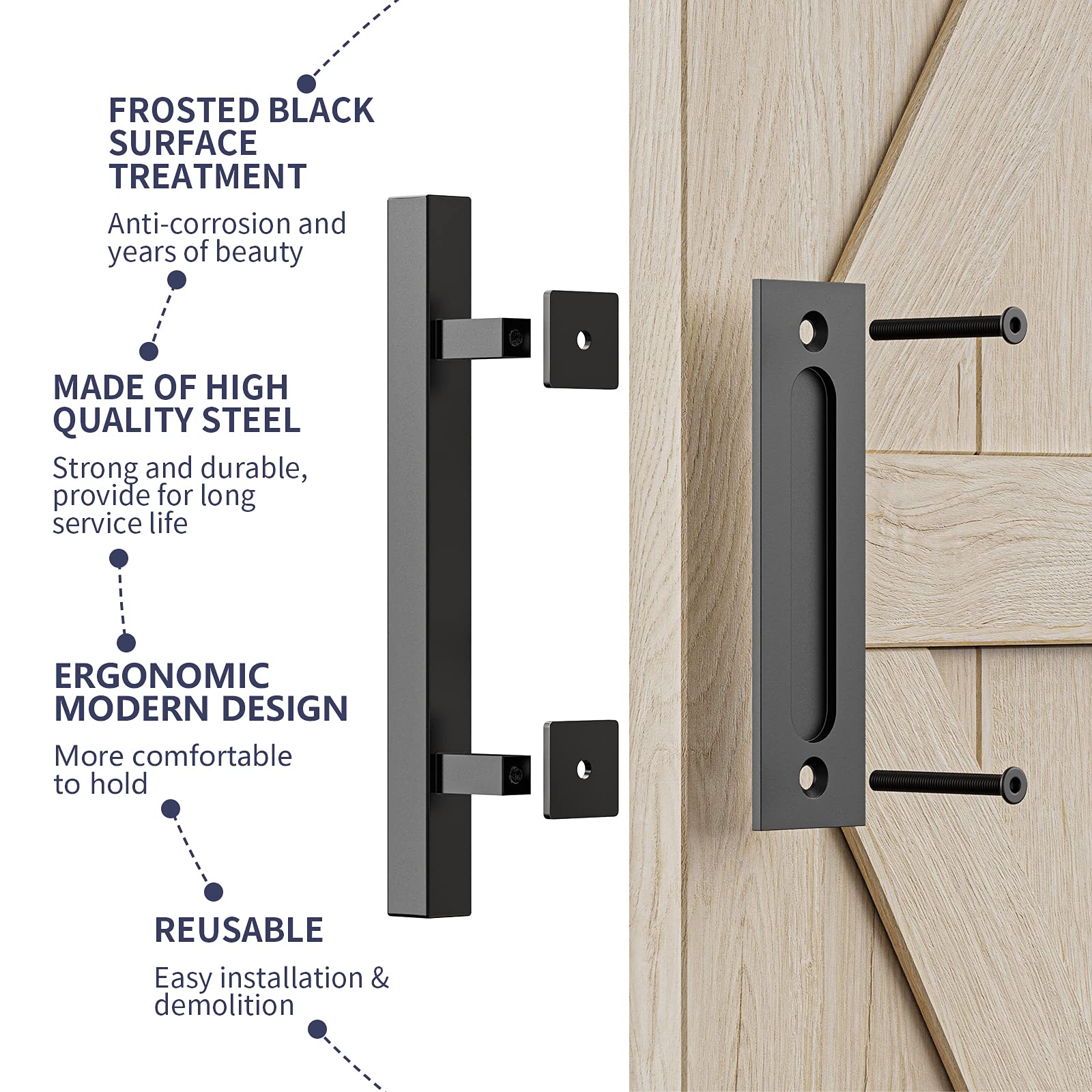 FROSTED BLACK SURFACE TREATMENT

Anti-corrosion and years of beauty

MADE OF HIGH QUALITY STEEL

Strong and durable, provide for long service life

ERGONOMIC MODERN DESIGN

More comfortable to hold

REUSABLE

Easy installation & demolition