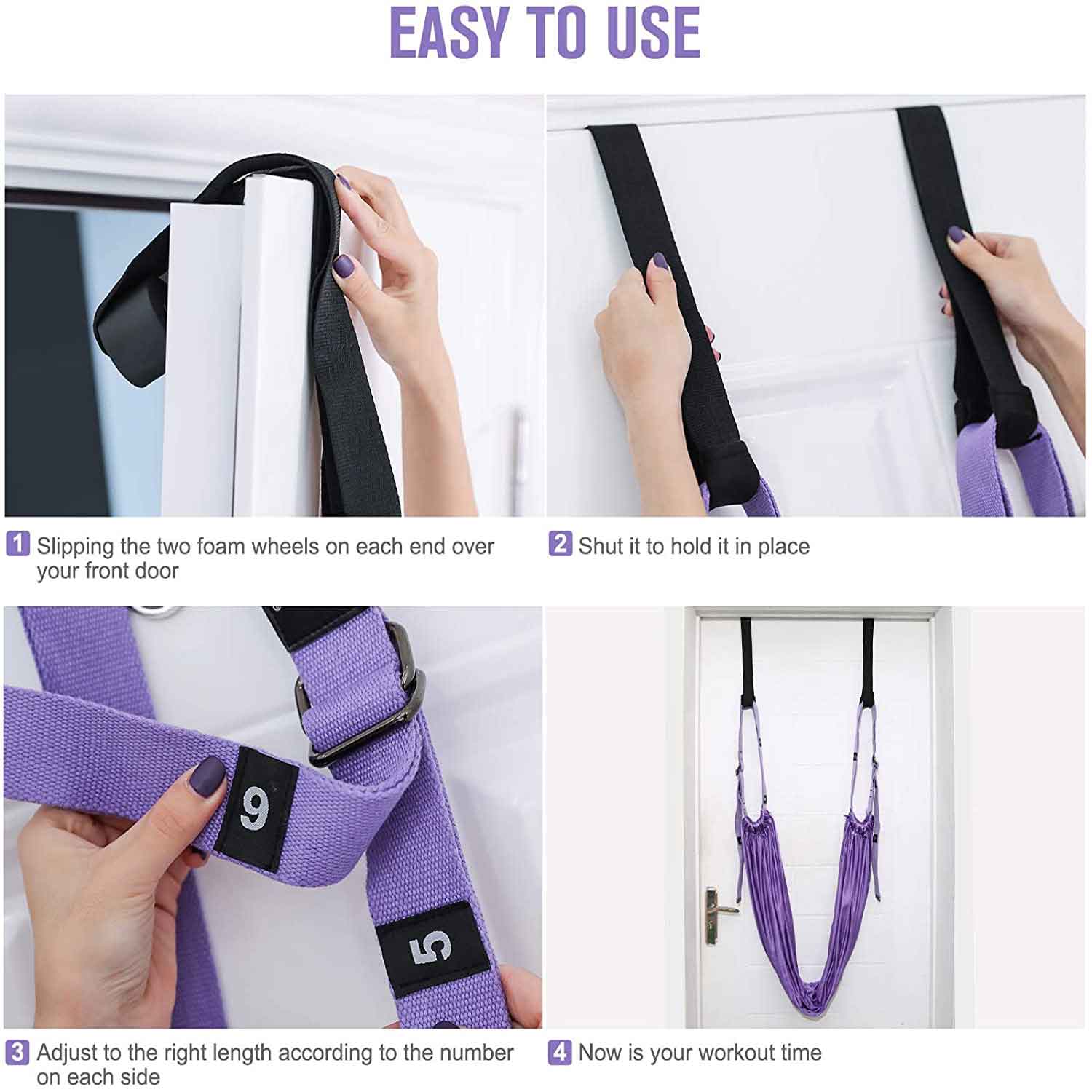 EASY TO USE

1 Slipping the two foam wheels on each end over your front door

2 Shut it to hold it in place

6

5

3 Adjust to the right length according to the number on each side

4 Now is your workout time