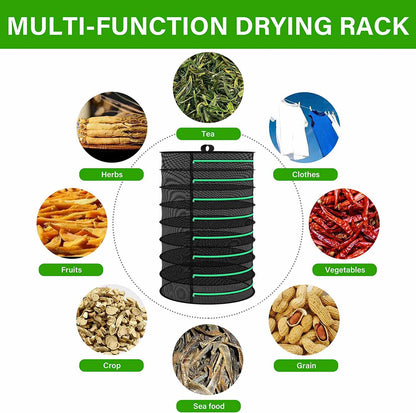 MULTI-FUNCTION DRYING RACK

Tea

Herbs

Clothes

Fruits

Vegetables

Crop

Grain

Sea food