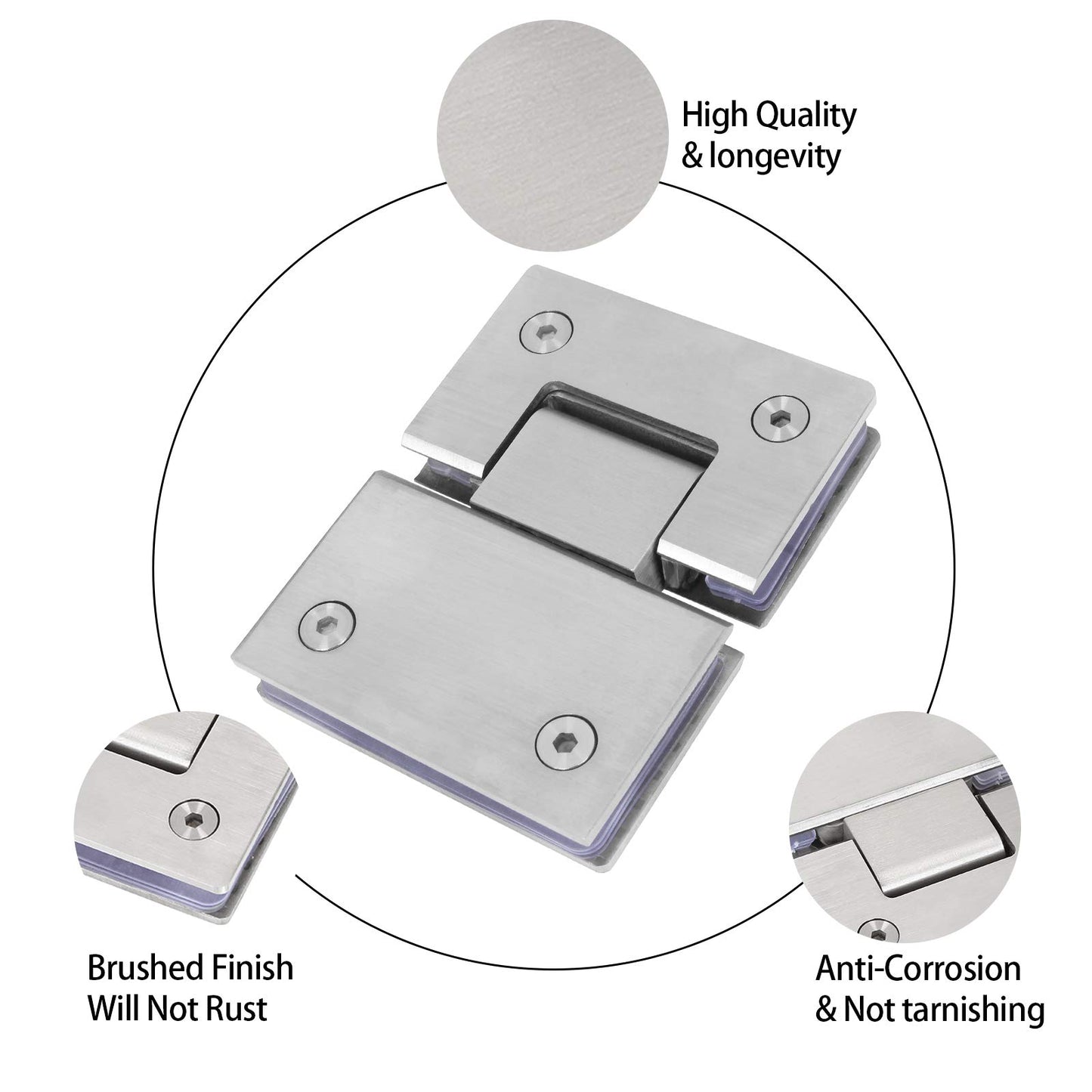 High Quality
& longevity

Brushed Finish
Will Not Rust

Anti-Corrosion
& Not tarnishing