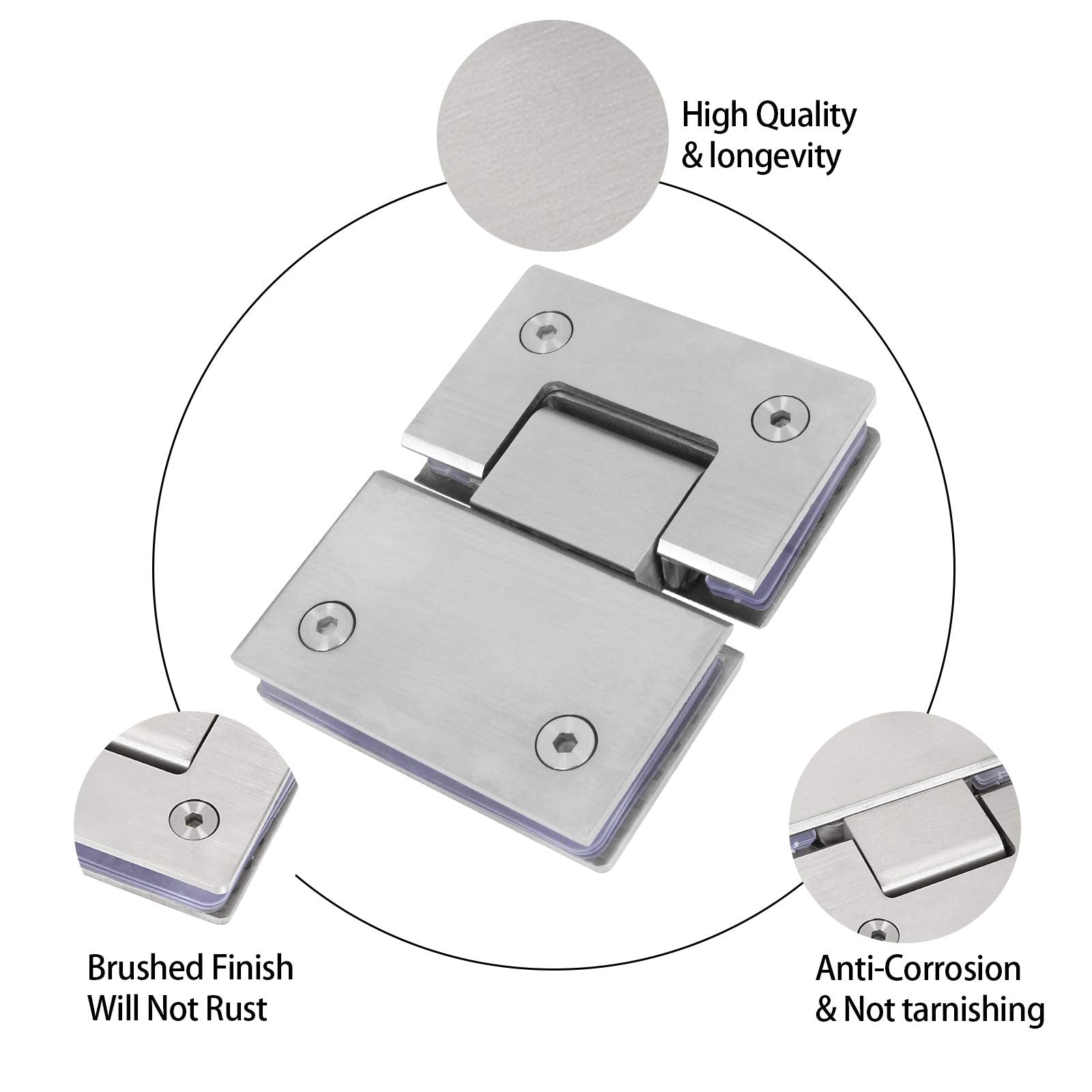 High Quality
& longevity

Brushed Finish
Will Not Rust

Anti-Corrosion
& Not tarnishing