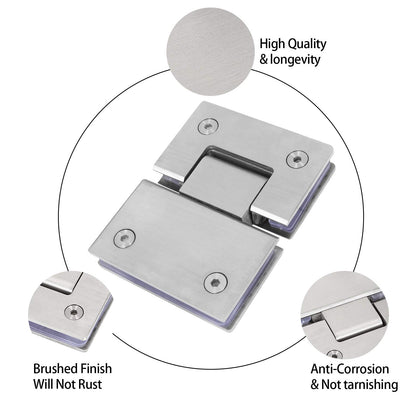 High Quality
& longevity

Brushed Finish
Will Not Rust

Anti-Corrosion
& Not tarnishing